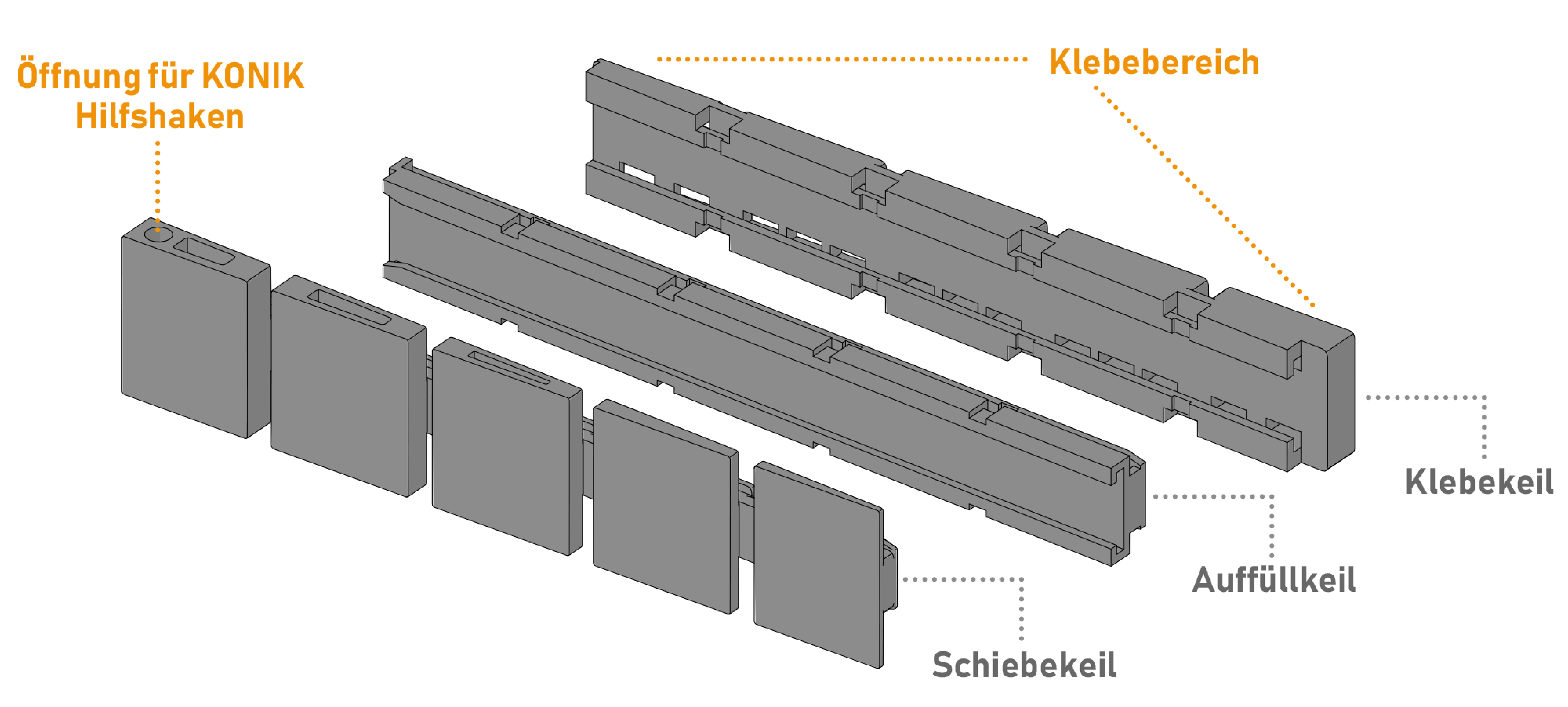 Öffnung für KONIK Hilfshaken

Klebebereich

Klebekeil

Auffüllkeil

Schiebekeil